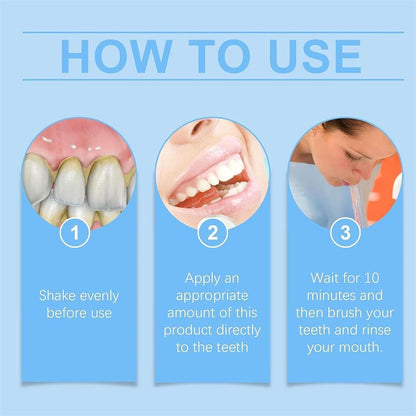 HOW TO USE

1

Shake evenly before use

2

Apply an appropriate amount of this product directly to the teeth

3

Wait for 10 minutes and then brush your teeth and rinse your mouth.