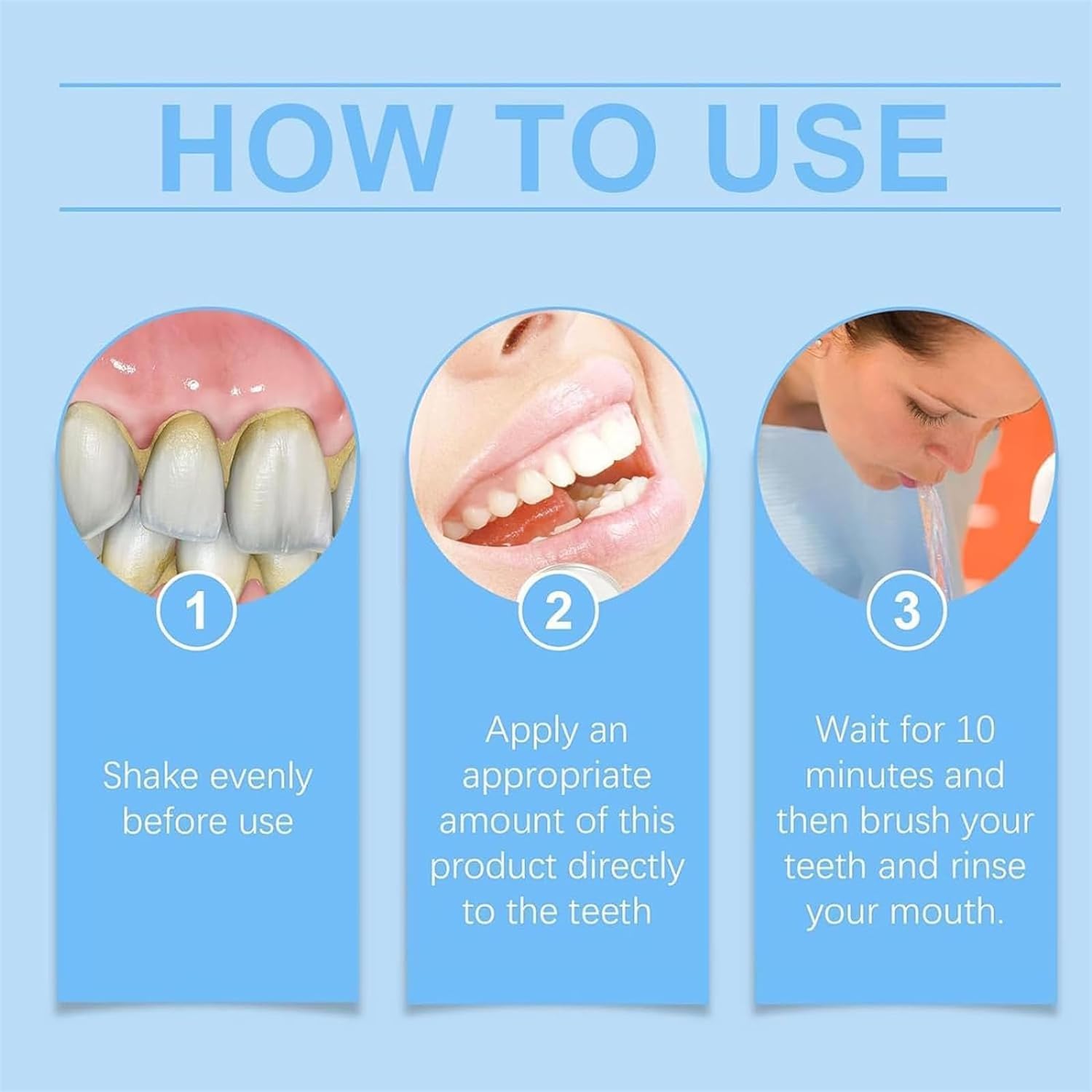 HOW TO USE

1

Shake evenly before use

2

Apply an appropriate amount of this product directly to the teeth

3

Wait for 10 minutes and then brush your teeth and rinse your mouth.