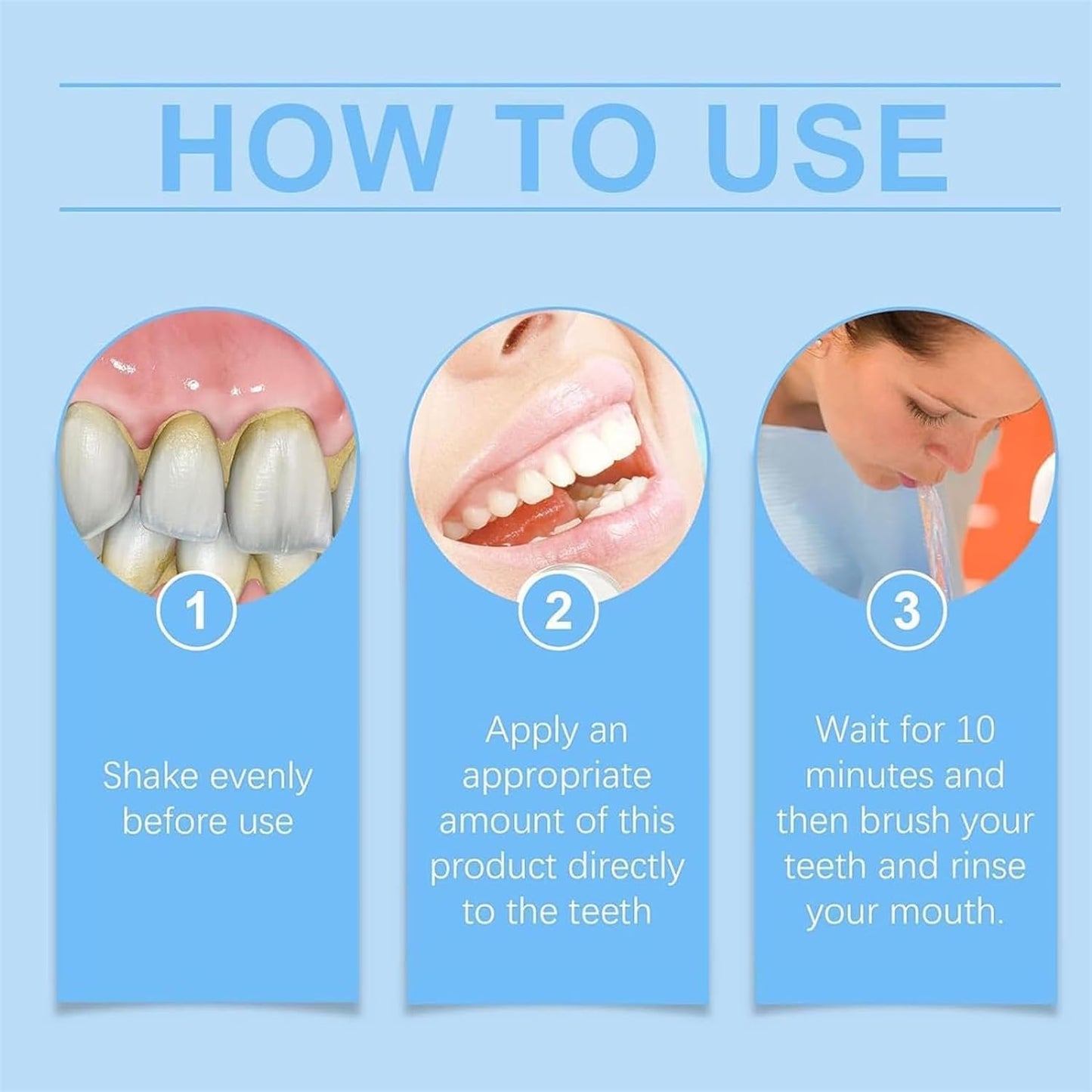 HOW TO USE

1

Shake evenly before use

2

Apply an appropriate amount of this product directly to the teeth

3

Wait for 10 minutes and then brush your teeth and rinse your mouth.